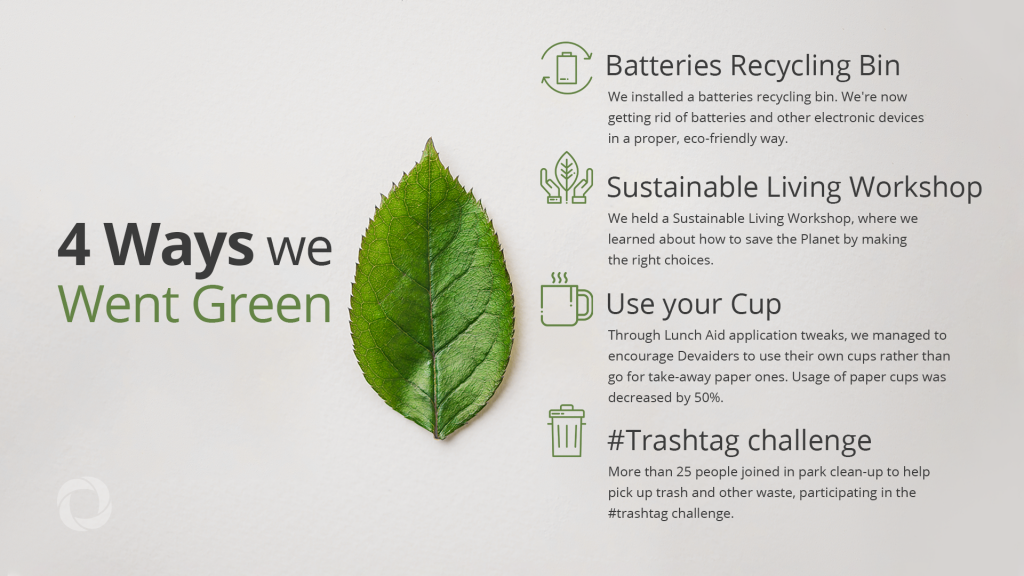 4 Ways we Went Green

Batteries Recycling Bin

We installed a batteries recycling bin. We're now getting rid of batteries and other electronic devices in a proper, eco-friendly way.

Sustainable Living Workshop

We held a Sustainable Living Workshop, where we learned about how to save the Planet by making the right choices.

Use your Cup

Through Lunch Aid application tweaks, we managed to encourage Devaiders to use their own cups rather than go for take-away paper ones. Usage of paper cups was decreased by 50%.

#Trashtag challenge

More than 25 people joined in park clean-up to help pick up trash and other waste, participating in the #trashtag challenge.